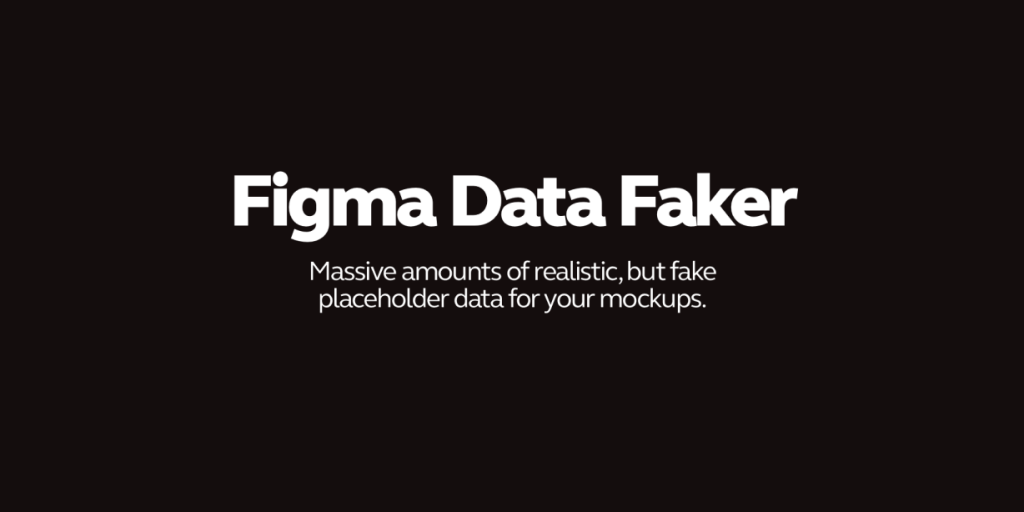 Figma Data Faker

Massive amounts of realistic, but fake placeholder data for your mockups.