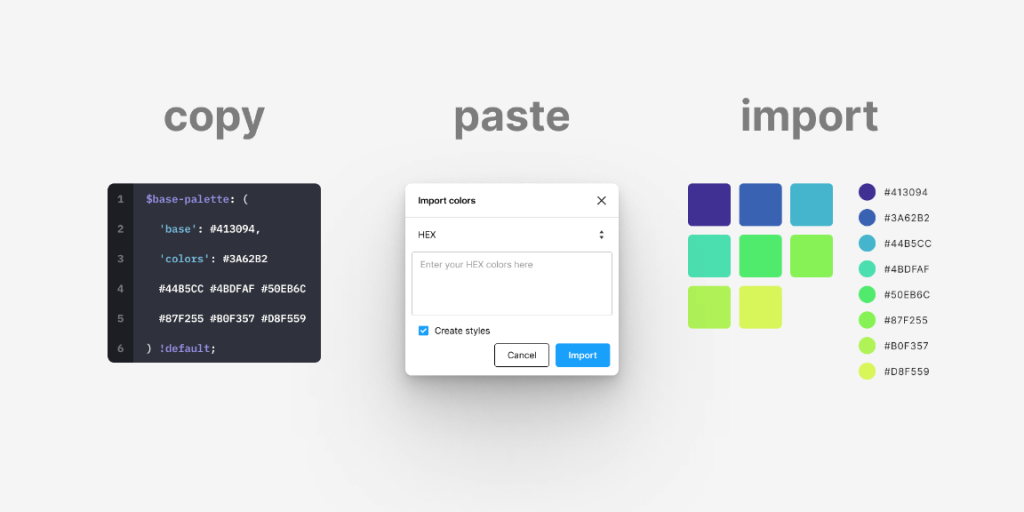 copy

1 $base-palette: (
2 'base': #413094,
3 'colors': #3A62B2
4 #44B5CC #4BDFAF #50EB6C
5 #87F255 #B0F357 #D8F559
6 ) !default;

paste

Import colors
HEX
Enter your HEX colors here
Create styles
Cancel
Import

import

#413094
#3A62B2
#44B5CC
#4BDFAF
#50EB6C
#87F255
#B0F357
#D8F559