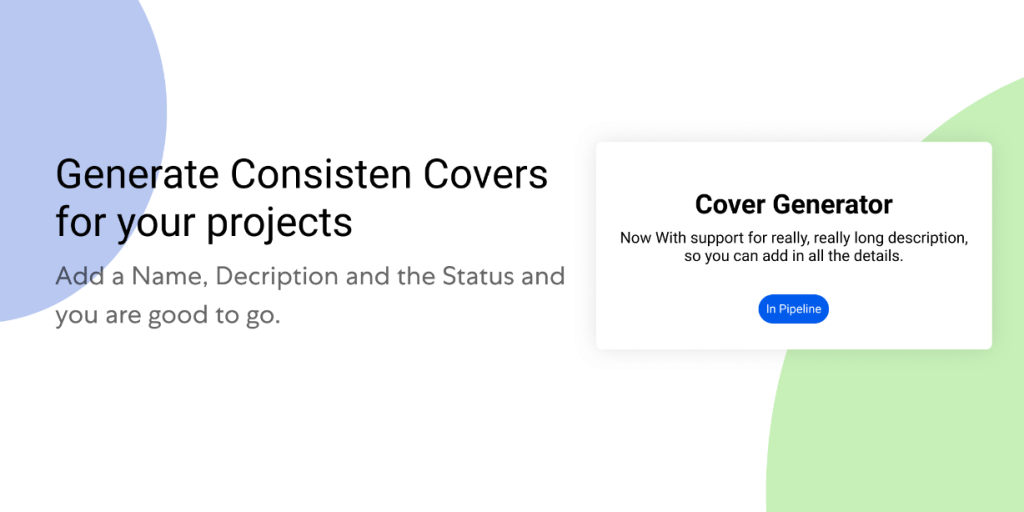 Generate Consisten Covers for your projects

Add a Name, Decription and the Status and you are good to go.

Cover Generator

Now With support for really, really long description, so you can add in all the details.

In Pipeline